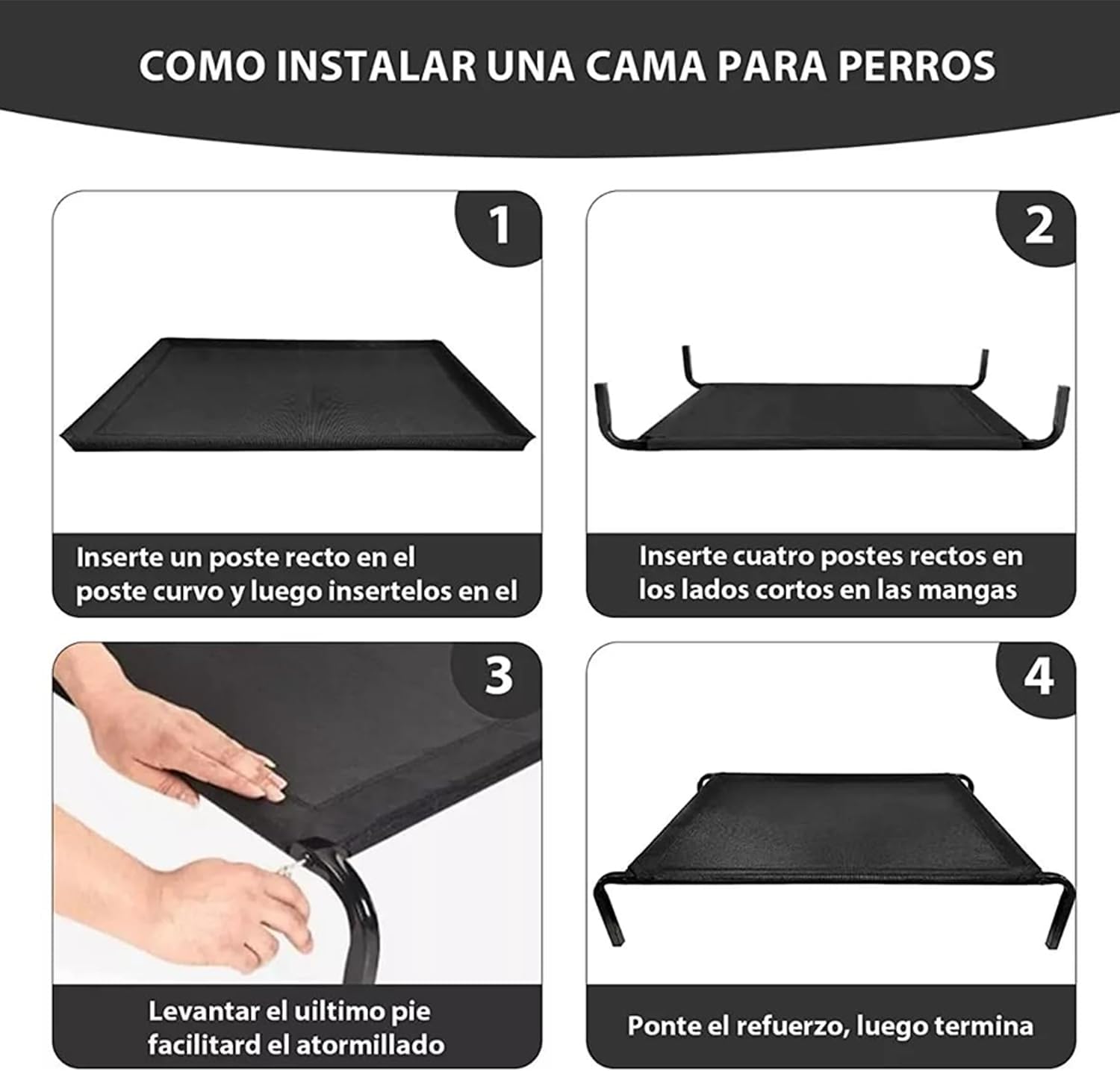 COMO INSTALAR UNA CAMA PARA PERROS

1

Inserte un poste recto en el poste curvo y luego insertelos en el

2

Inserte cuatro postes rectos en los lados cortos en las mangas

3

Levantar el uiltimo pie facilitard el atormillado

4

Ponte el refuerzo, luego termina