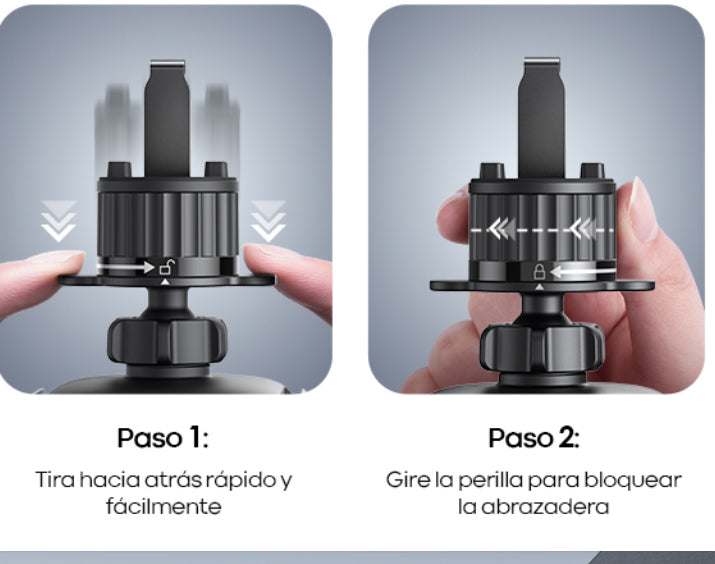 Paso 1:

Tira hacia atrás rápido y fácilmente

Paso 2:

Gire la perilla para bloquear la abrazadera